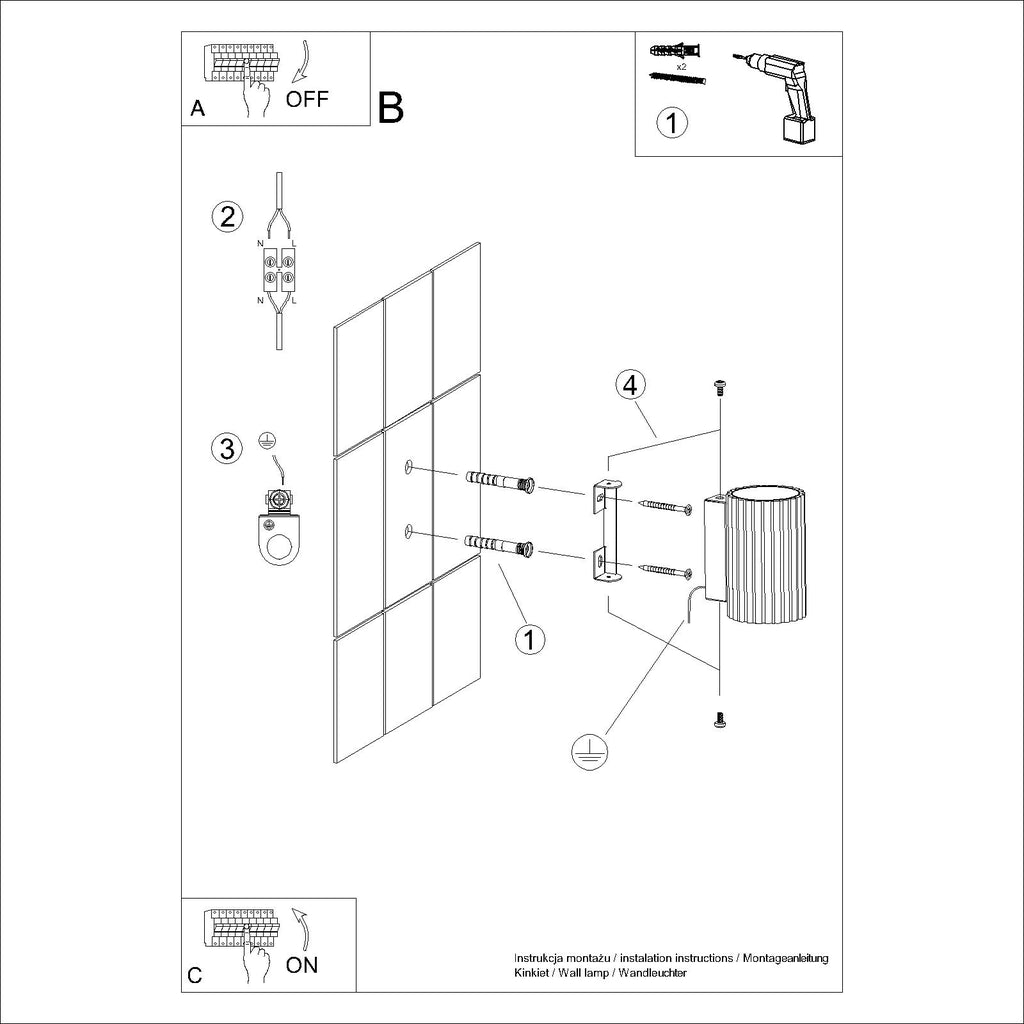 A OFF

B

x2

1

2

N L

N L

3

4

1

C ON

Instrukcja montażu / instalation instructions / Montageanleitung
Kinkiet / Wall lamp / Wandleuchter