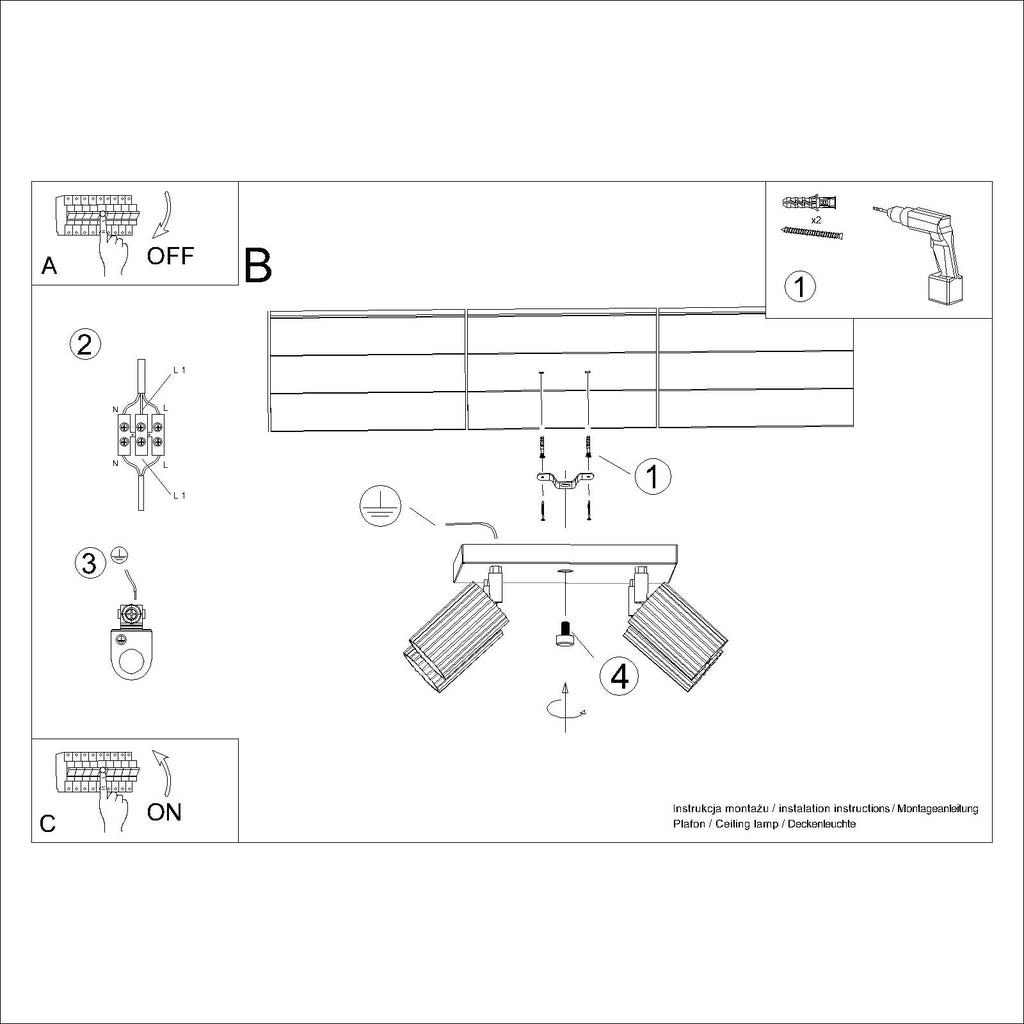 A
OFF

B

x2
1

2
L 1
N
L
N
L
L 1

3

1

4

C
ON

Instrukcja montażu / instalation instructions / Montageanleitung
Plafon / Ceiling lamp / Deckenleuchte