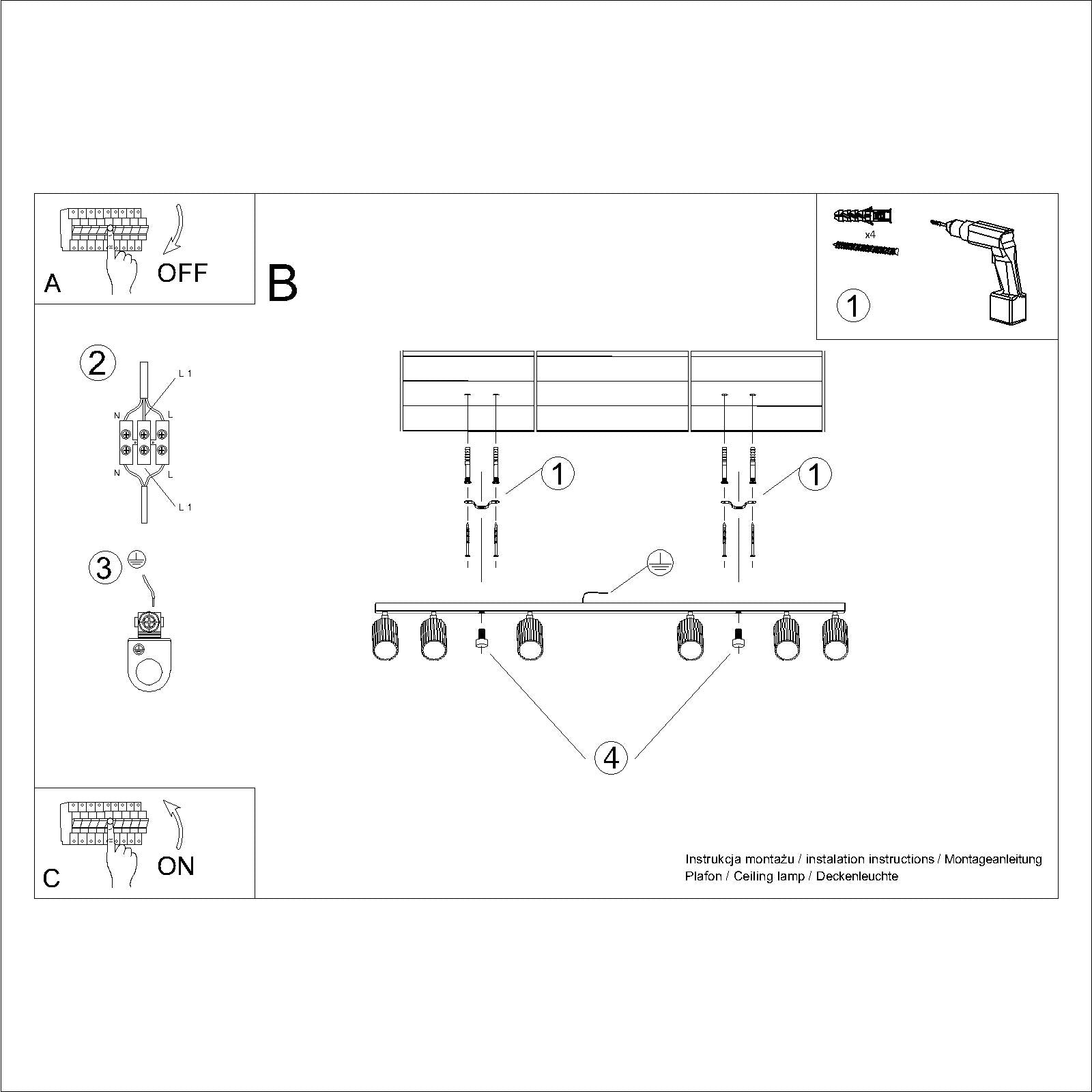 A
OFF

B

x4

1

2
L 1
N
L
N
L
L 1

3

1

1

4

C
ON

Instrukcja montażu / instalation instructions / Montageanleitung
Plafon / Ceiling lamp / Deckenleuchte