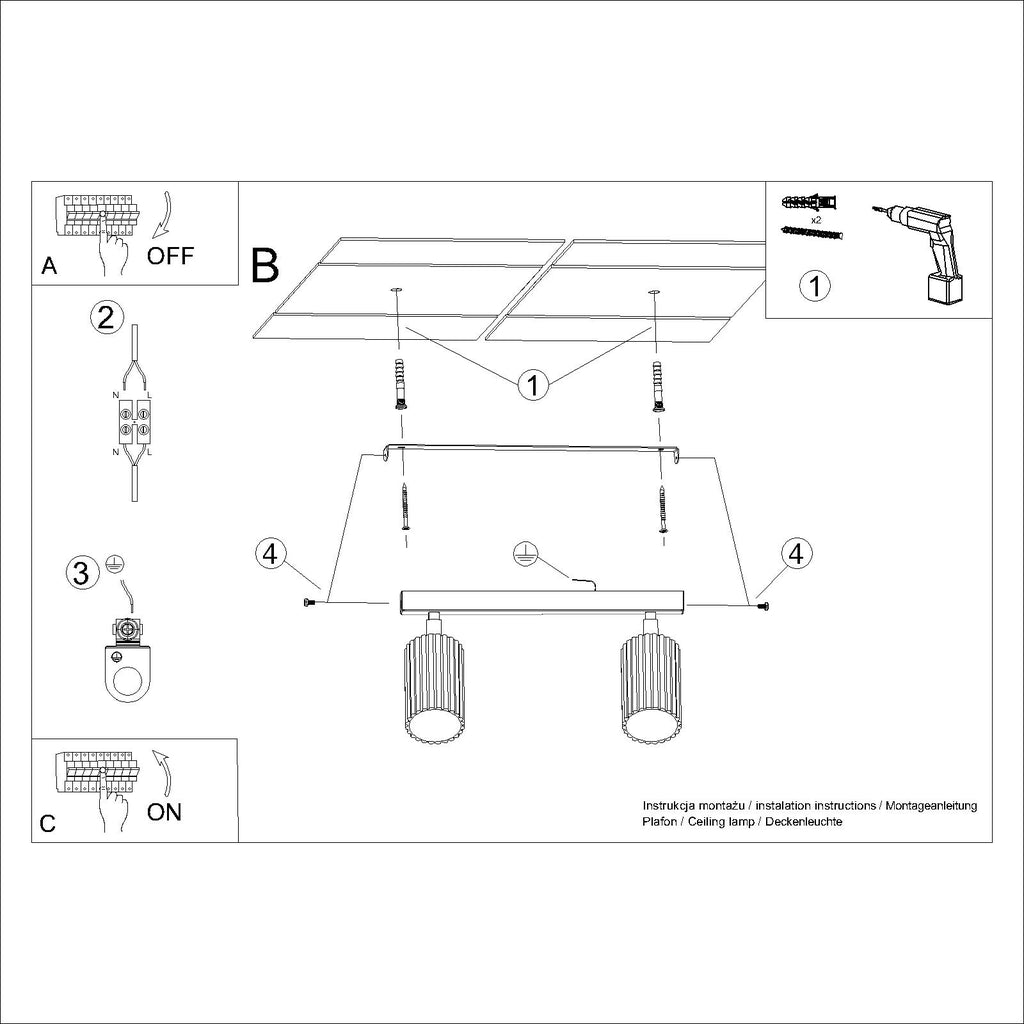 A
OFF

2
N L
N L

3

C
ON

B

x2

1

1

4

4

Instrukcja montażu / instalation instructions / Montageanleitung
Plafon / Ceiling lamp / Deckenleuchte